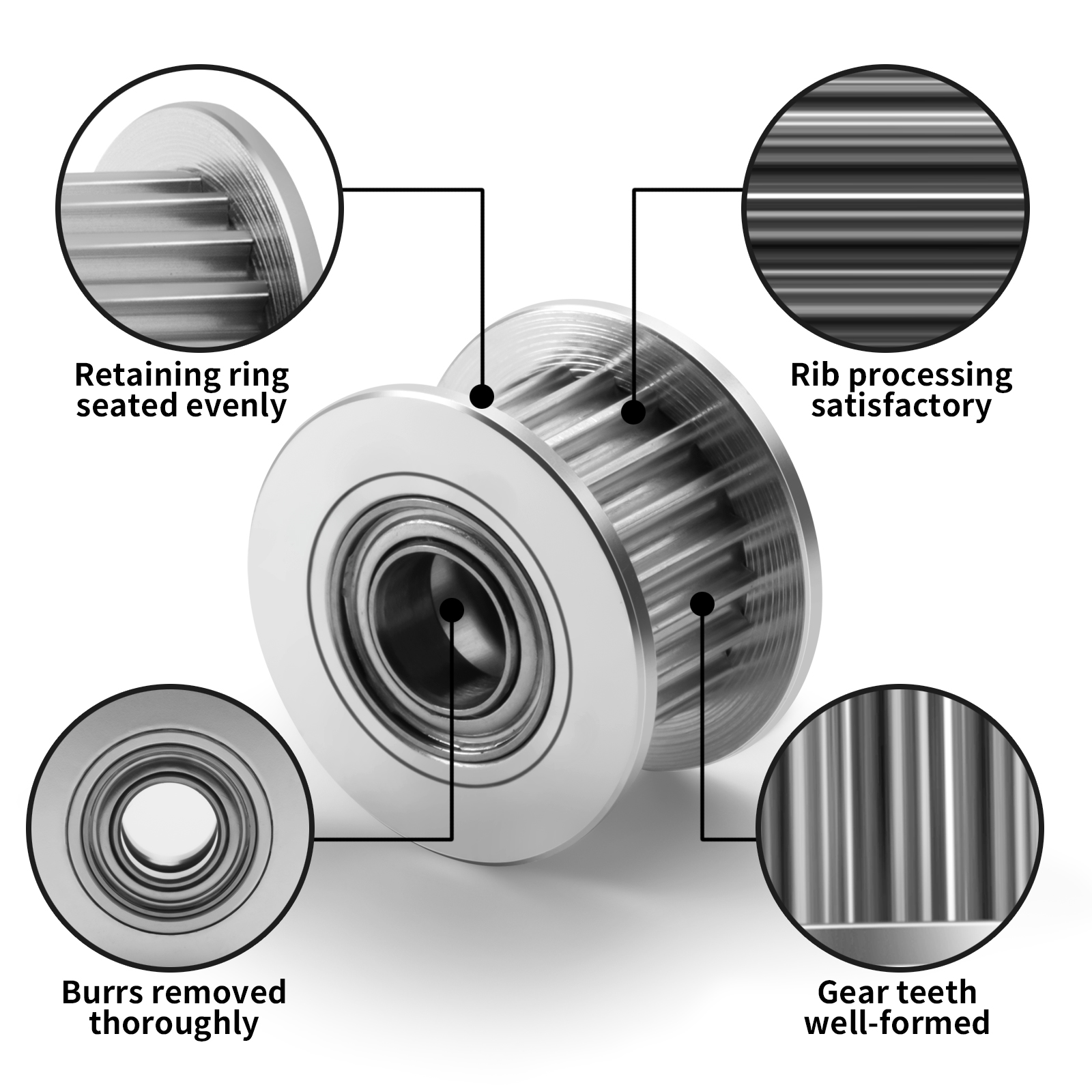 Retaining ring seated evenly

Rib processing satisfactory

Burrs removed thoroughly

Gear teeth well-formed